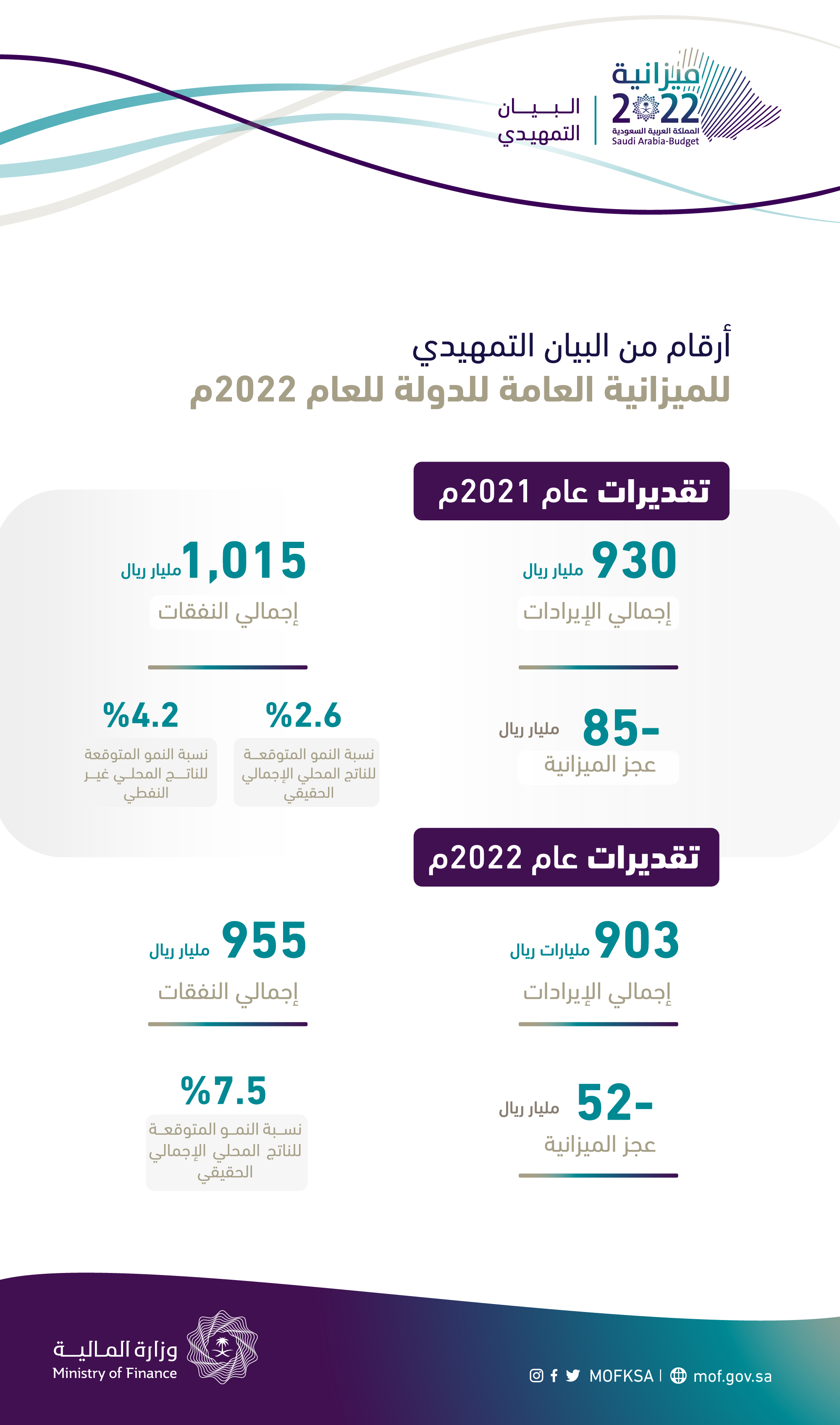 ميزانية 2022
المملكة العربية السعودية
Saudi Arabia-Budget

البيان التمهيدي

أرقام من البيان التمهيدي
للميزانية العامة للدولة للعام 2022م

تقديرات عام 2021م

930 مليار ريال
إجمالي الإيرادات

1,015 مليار ريال
إجمالي النفقات

-85 مليار ريال
عجز الميزانية

%2.6
نسبة النمو المتوقعة للناتج المحلي الإجمالي الحقيقي

%4.2
نسبة النمو المتوقعة للناتج المحلي غير النفطي

تقديرات عام 2022م

903 مليارات ريال
إجمالي الإيرادات

955 مليار ريال
إجمالي النفقات

-52 مليار ريال
عجز الميزانية

%7.5
نسبة النمو المتوقعة للناتج المحلي الإجمالي الحقيقي

وزارة المالية
Ministry of Finance

MOFKSA | mof.gov.sa