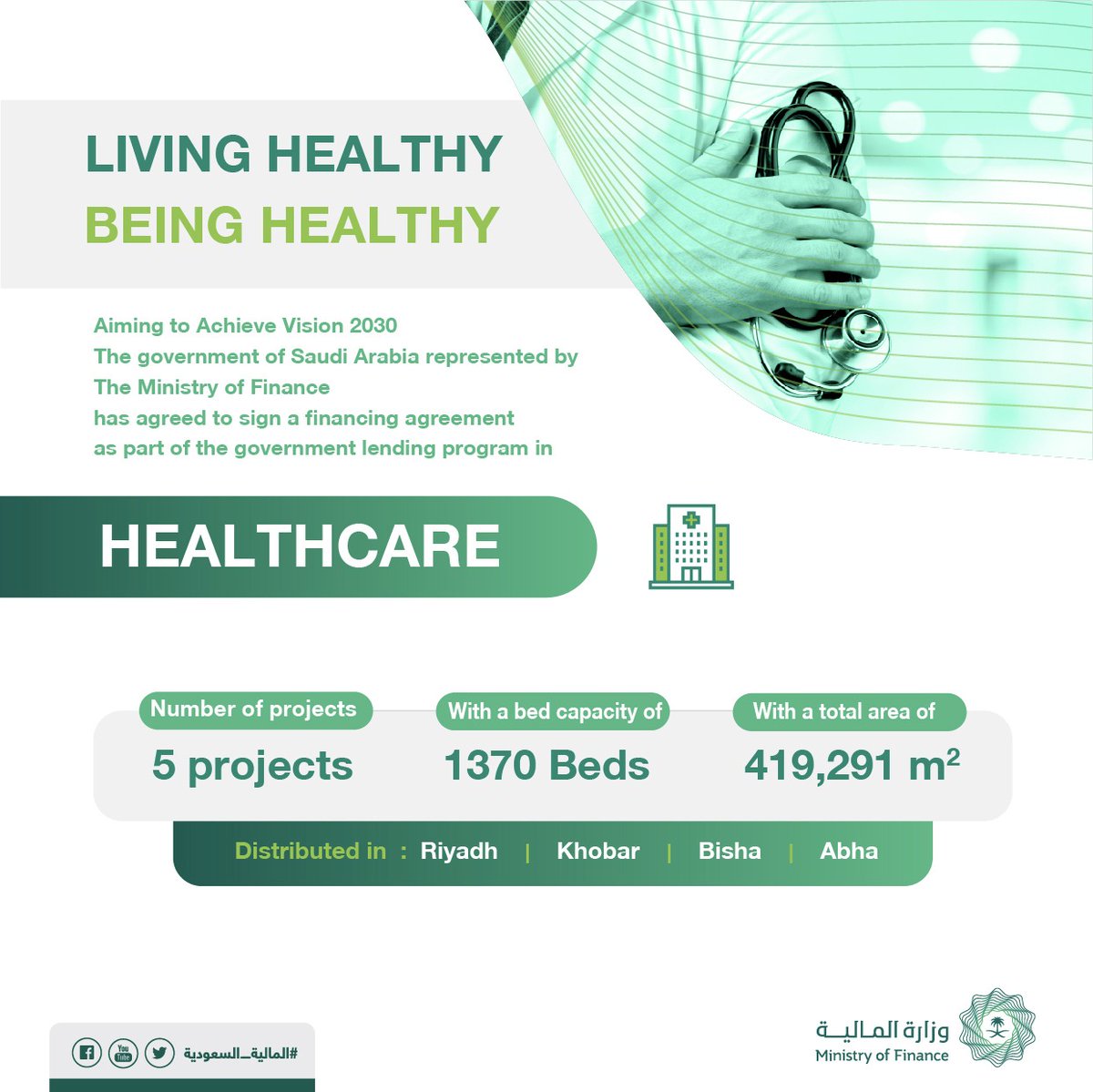 LIVING HEALTHY
BEING HEALTHY

Aiming to Achieve Vision 2030
The government of Saudi Arabia represented by
The Ministry of Finance
has agreed to sign a financing agreement
as part of the government lending program in

HEALTHCARE

Number of projects
5 projects

With a bed capacity of
1370 Beds

With a total area of
419,291 $m^2$

Distributed in : Riyadh | Khobar | Bisha | Abha

You Tube

#المالية_السعودية

وزارة المالية
Ministry of Finance